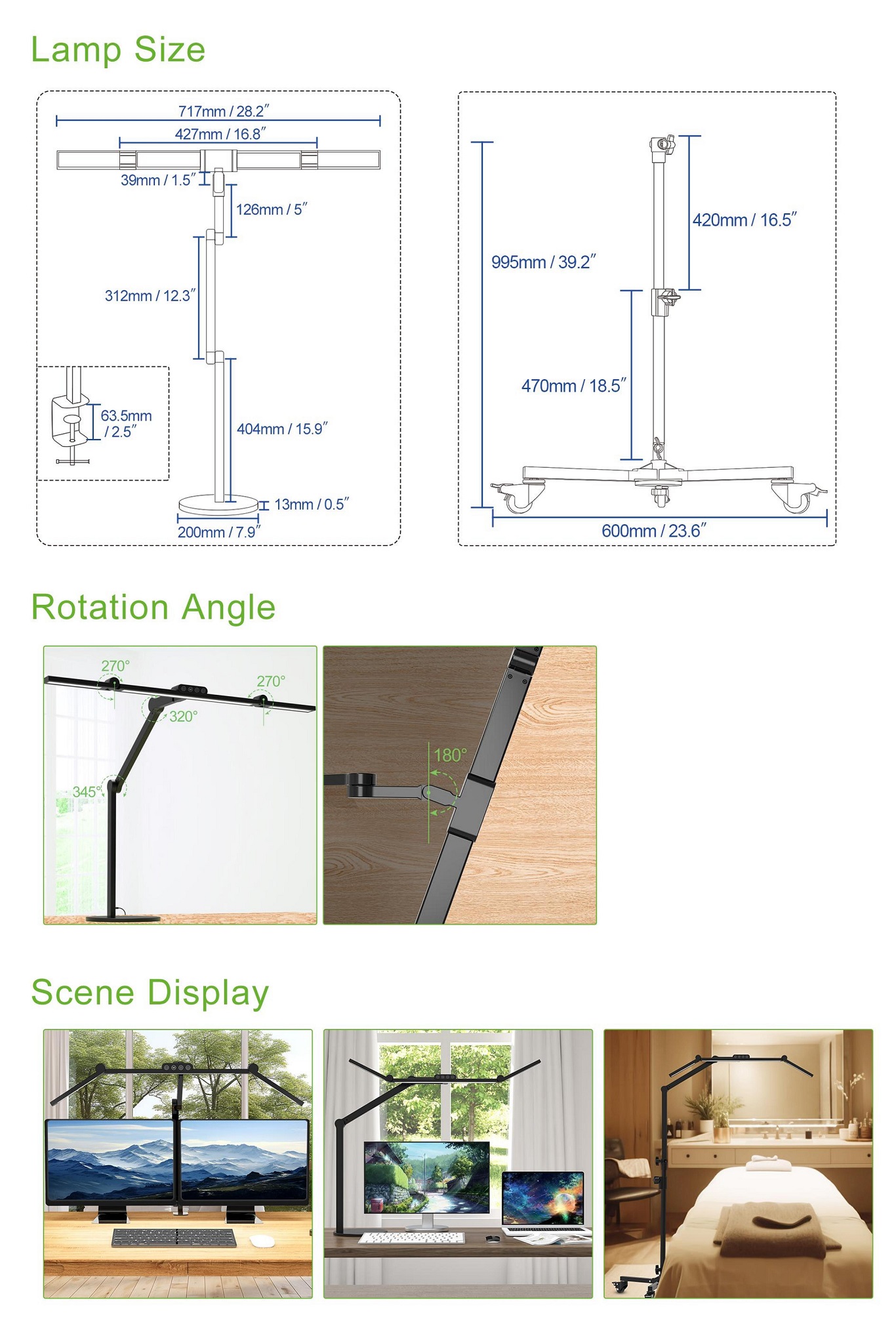 Lamp Size

717mm / 28.2″
427mm / 16.8″
39mm / 1.5″
126mm / 5″
312mm / 12.3″
63.5mm / 2.5″
404mm / 15.9″
13mm / 0.5″
200mm / 7.9″

420mm / 16.5″
995mm / 39.2″
470mm / 18.5″
600mm / 23.6″

Rotation Angle

270°
270°
320°
345°
180°

Scene Display