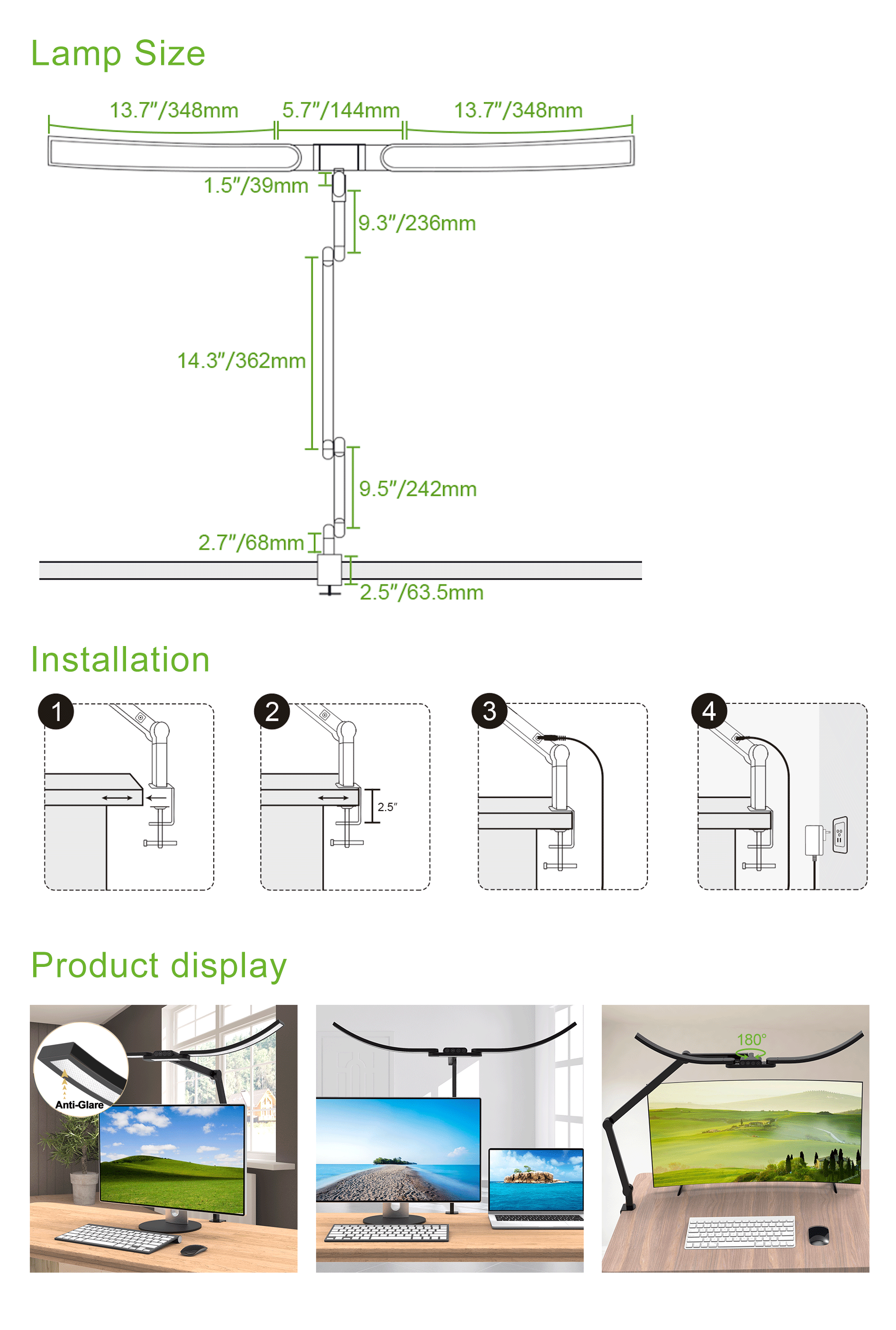 Lamp Size

13.7″/348mm
5.7″/144mm
13.7″/348mm
1.5″/39mm
9.3″/236mm
14.3″/362mm
9.5″/242mm
2.7″/68mm
2.5″/63.5mm

Installation

1

2

2.5″

3

4

Product display

Anti-Glare

180°